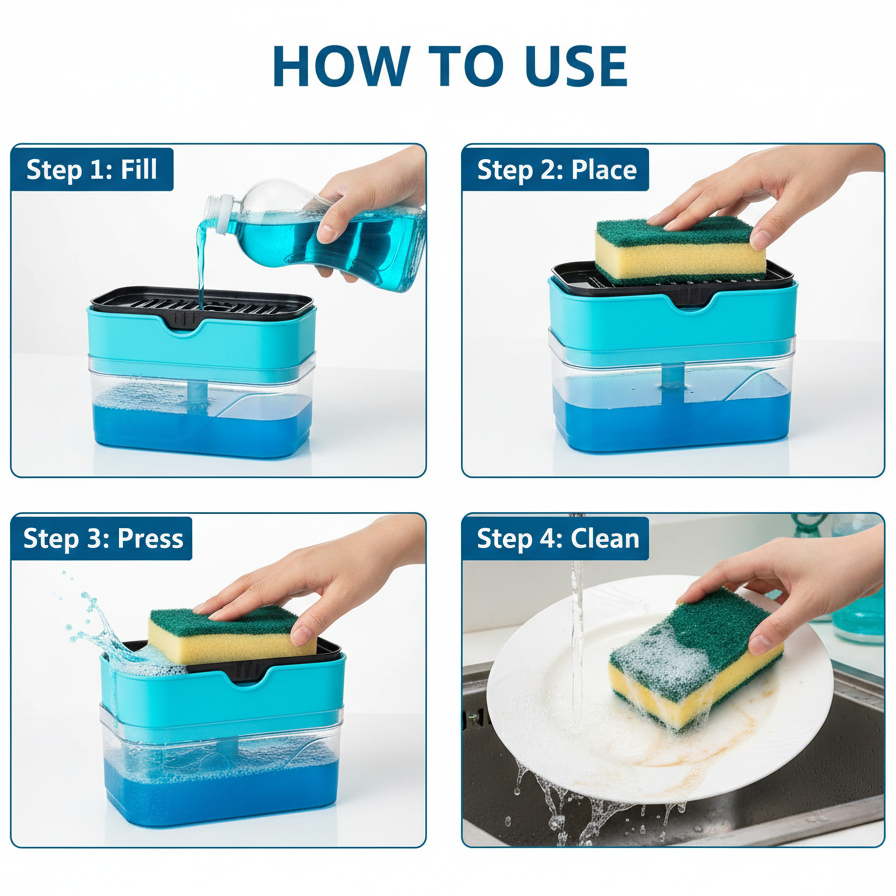 HOW TO USE

Step 1: Fill

Step 2: Place

Step 3: Press

Step 4: Clean