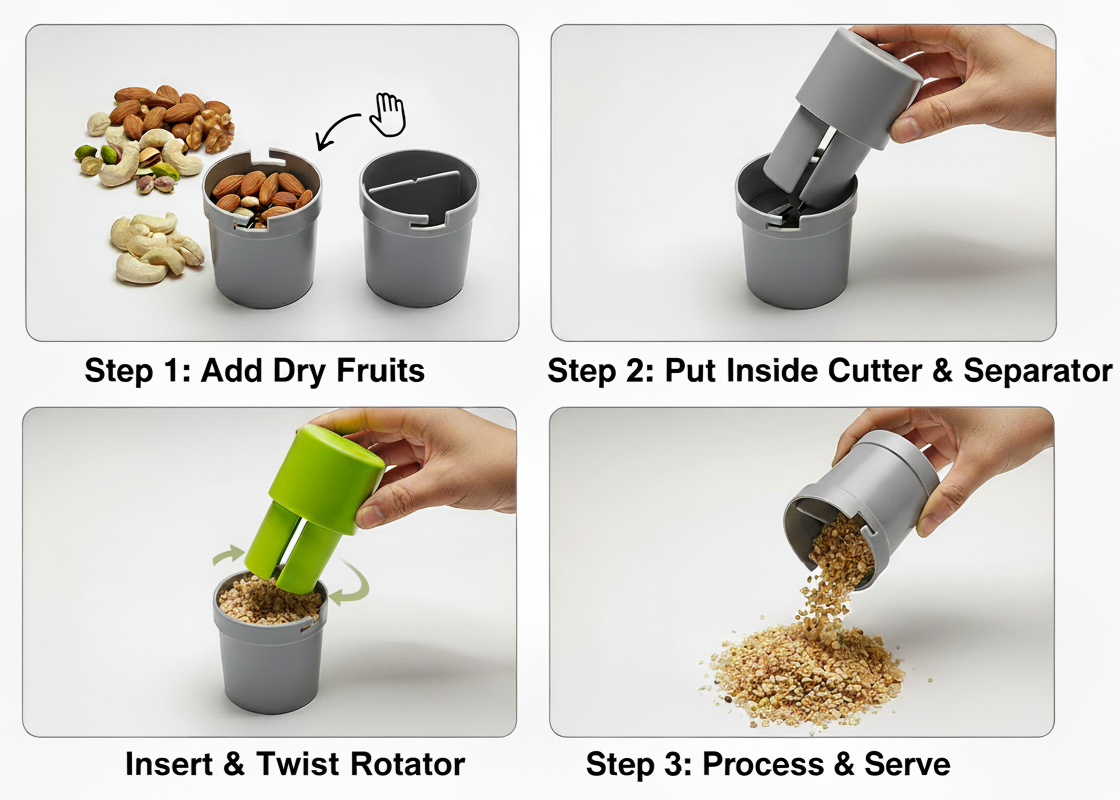 Step 1: Add Dry Fruits

Step 2: Put Inside Cutter & Separator

Insert & Twist Rotator

Step 3: Process & Serve